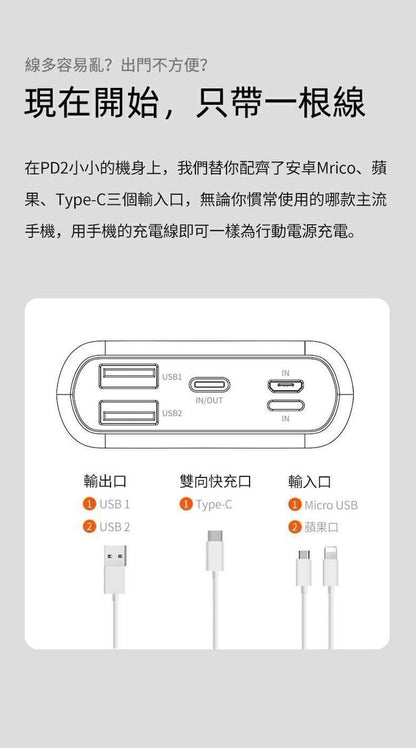 線多容易亂？出門不方便？

現在開始，只帶一根線

在PD2小小的機身上，我們替你配齊了安卓Mrico、蘋果、Type-C三個輸入口，無論你慣常使用的哪款主流手機，用手機的充電線即可一樣為行動電源充電。

USB1
USB2
IN/OUT
IN
IN

輸出口
1 USB 1
2 USB 2

雙向快充口
1 Type-C

輸入口
1 Micro USB
2 蘋果口